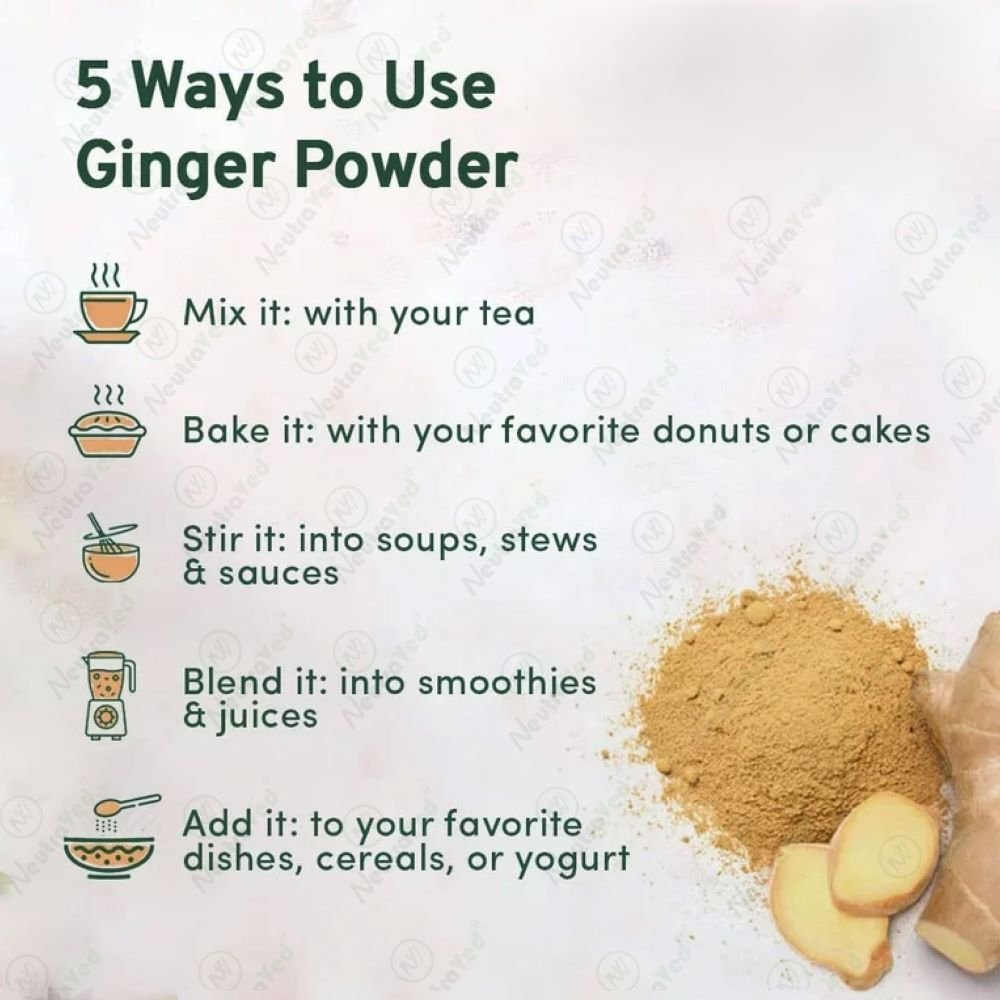 5 Ways to Use Ginger Powder

Mix it: with your tea

Bake it: with your favorite donuts or cakes

Stir it: into soups, stews & sauces

Blend it: into smoothies & juices

Add it: to your favorite dishes, cereals, or yogurt

NeutraVed